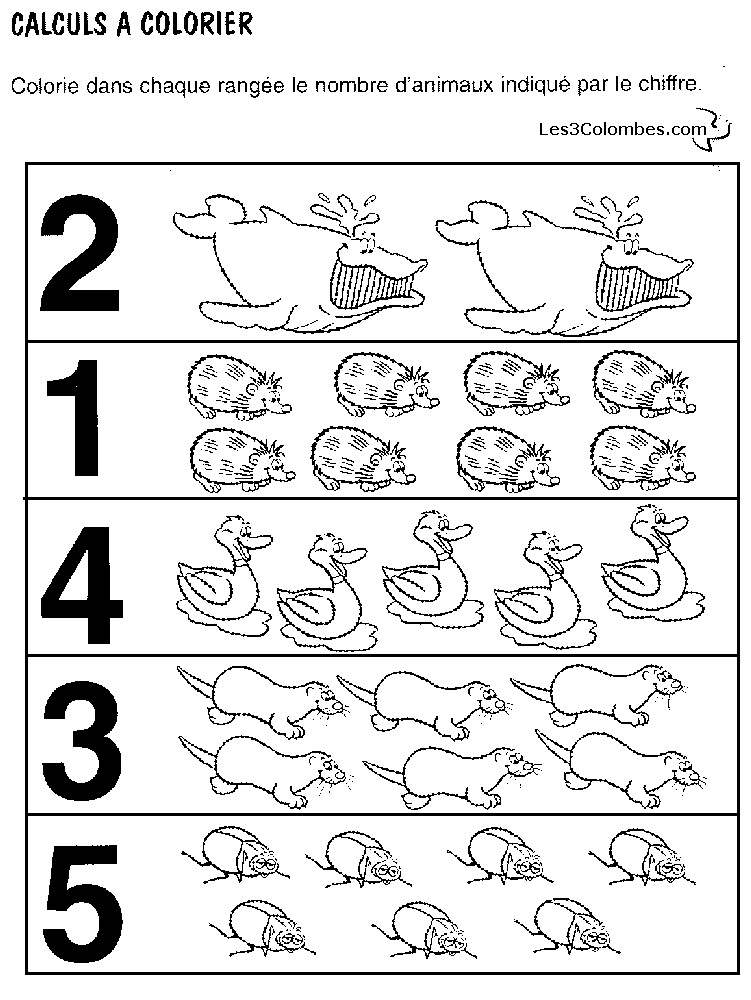 CALCULS A COLORIER

Colorie dans chaque rangée le nombre d'animaux indiqué par le chiffre.

Les3Colombes.com

2

1

4

3

5