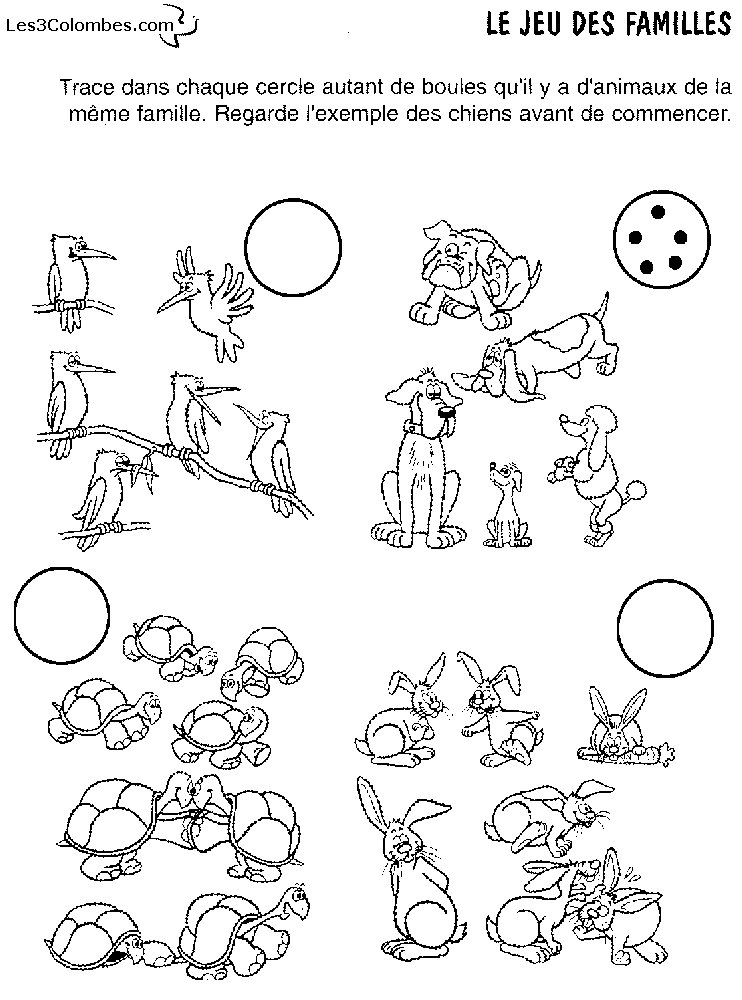 Les3Colombes.com

LE JEU DES FAMILLES

Trace dans chaque cercle autant de boules qu'il y a d'animaux de la même famille. Regarde l'exemple des chiens avant de commencer.